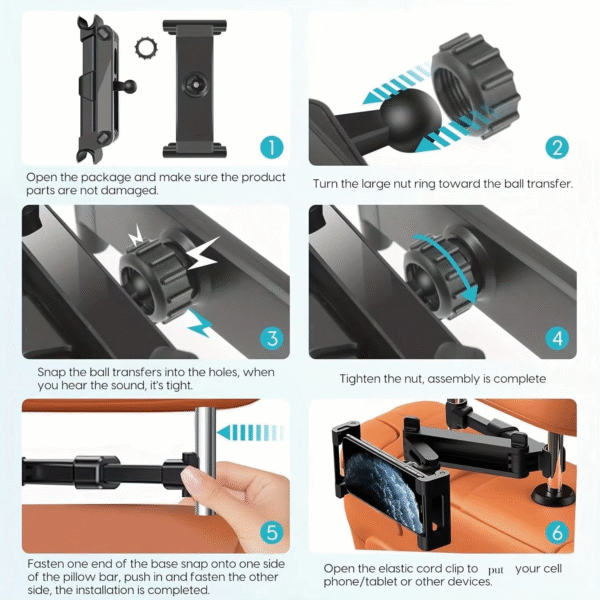 1

Open the package and make sure the product parts are not damaged.

2

Turn the large nut ring toward the ball transfer.

3

Snap the ball transfers into the holes, when you hear the sound, it's tight.

4

Tighten the nut, assembly is complete

5

Fasten one end of the base snap onto one side of the pillow bar, push in and fasten the other side, the installation is completed.

6

Open the elastic cord clip to put your cell phone/tablet or other devices.